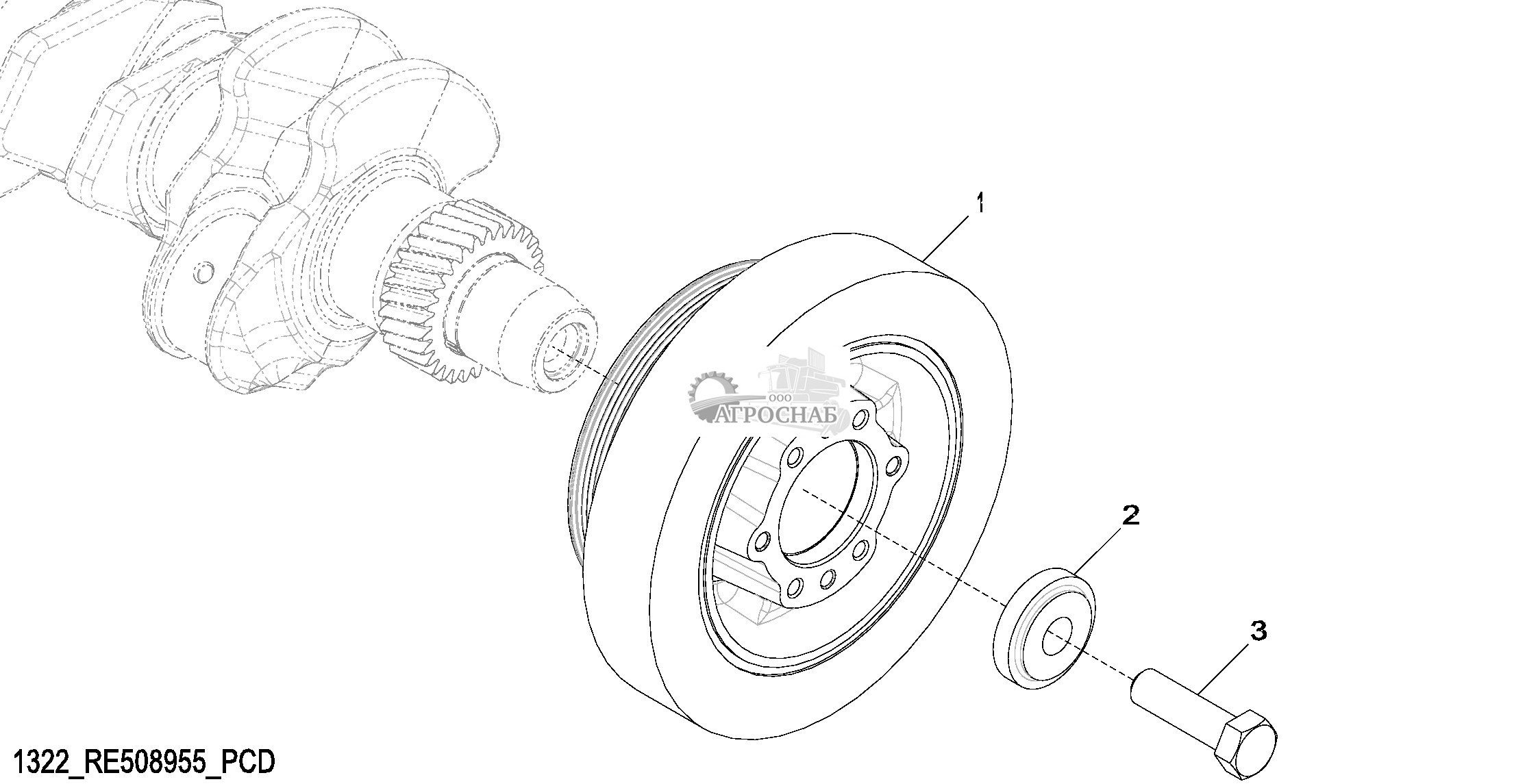 1
ООО
АГРОСНАБ
2
3
1322_RE508955_PCD